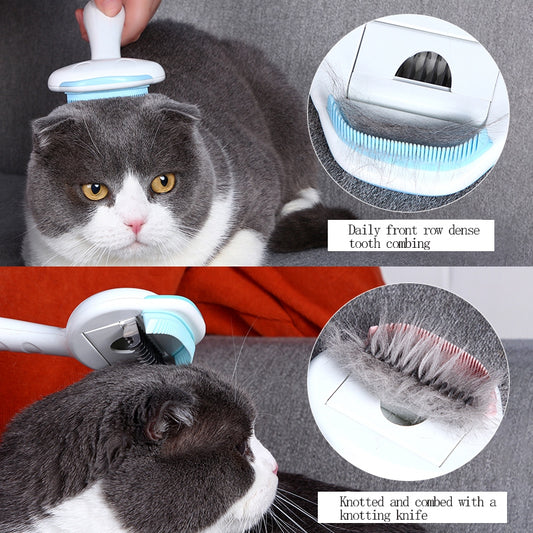 Daily front row dense tooth combing

Knotted and combed with a knotting knife